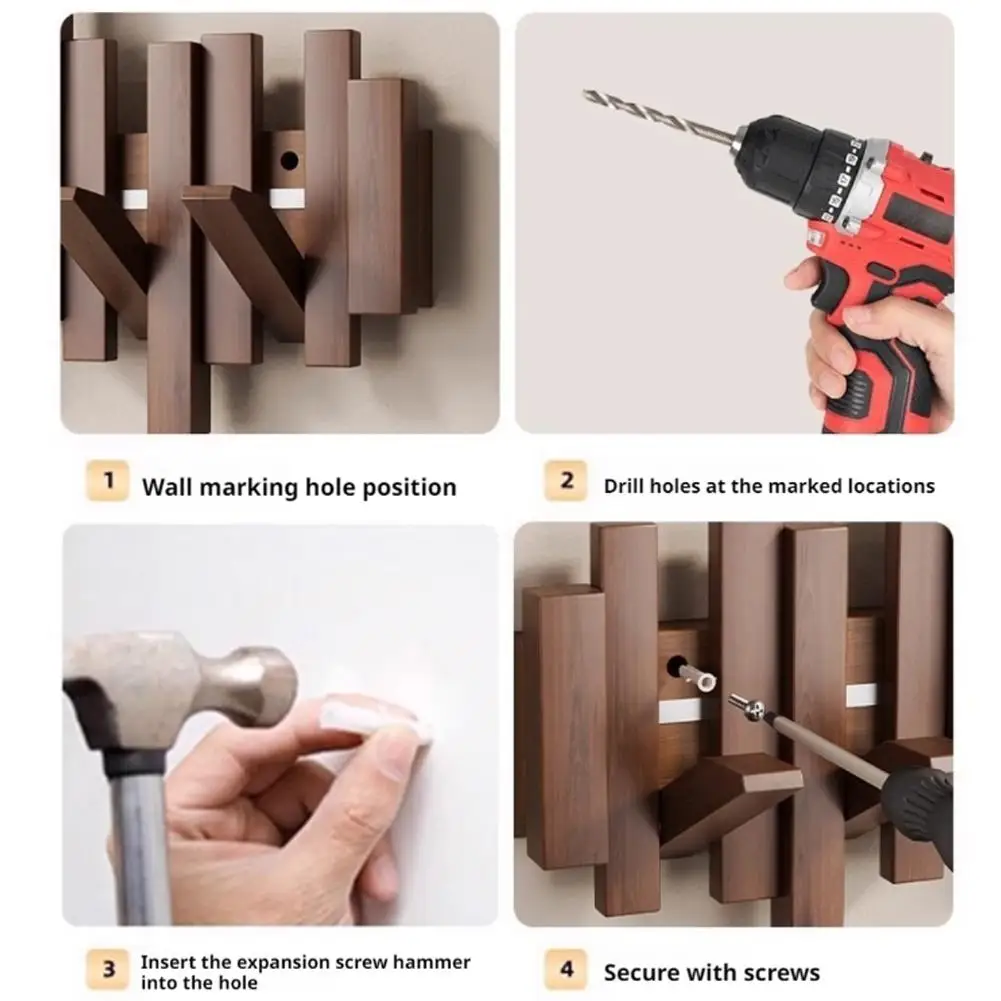 1 Wall marking hole position

2 Drill holes at the marked locations

3 Insert the expansion screw hammer into the hole

4 Secure with screws